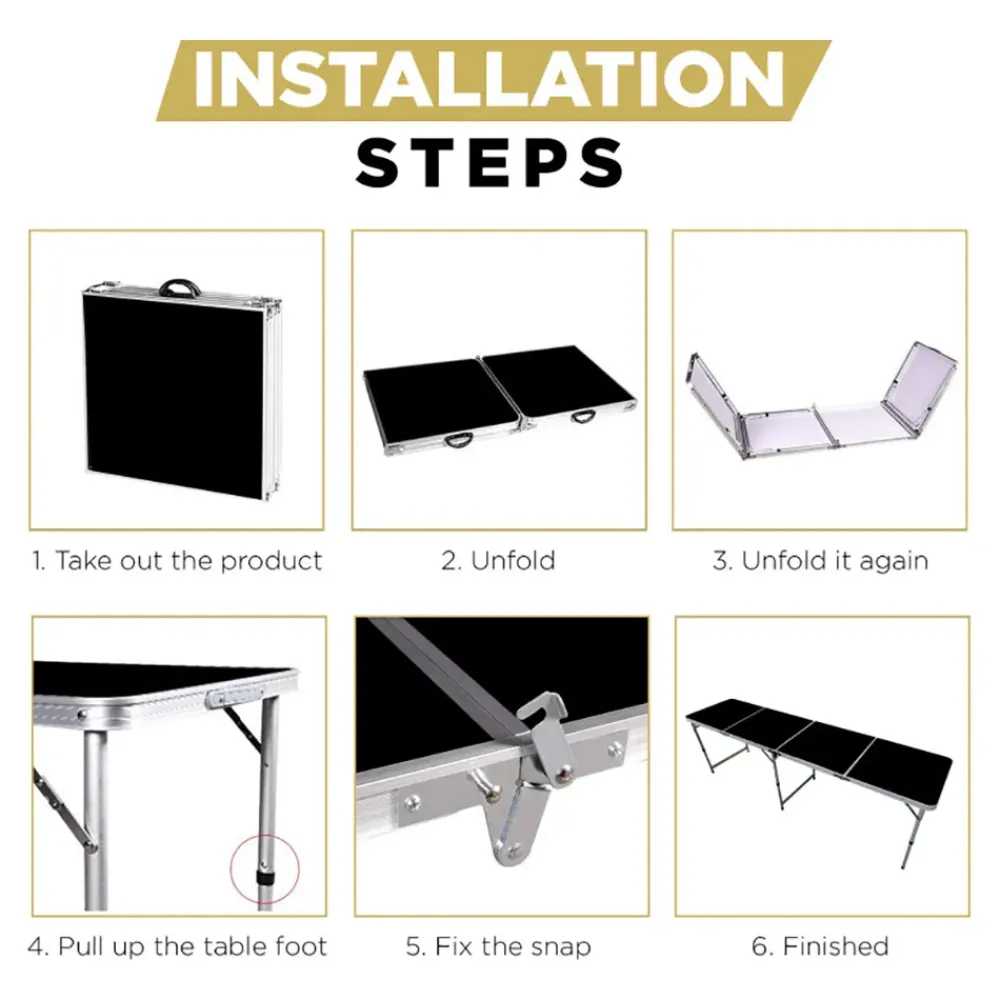 INSTALLATION
STEPS

1. Take out the product

2. Unfold

3. Unfold it again

4. Pull up the table foot

5. Fix the snap

6. Finished